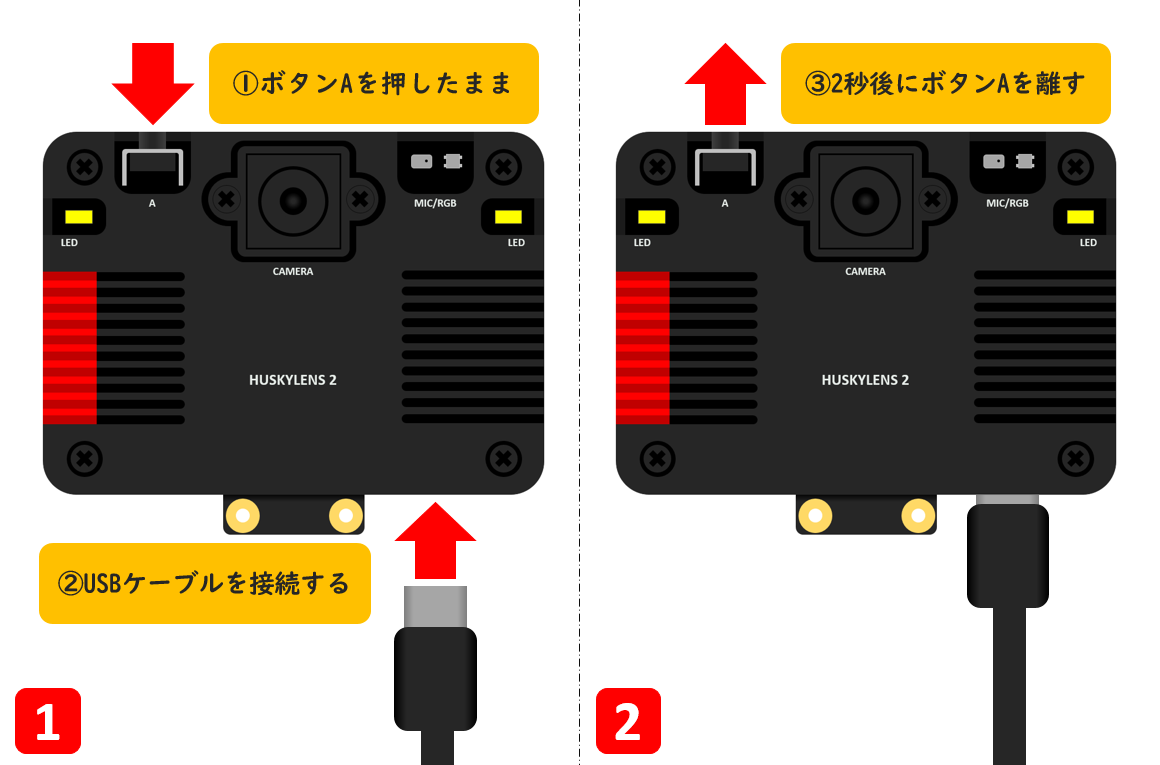 ①ボタンAを押したまま

A

MIC/RGB

LED

LED

CAMERA

HUSKYLENS 2

②USBケーブルを接続する

1

③2秒後にボタンAを離す

A

MIC/RGB

LED

LED

CAMERA

HUSKYLENS 2

2